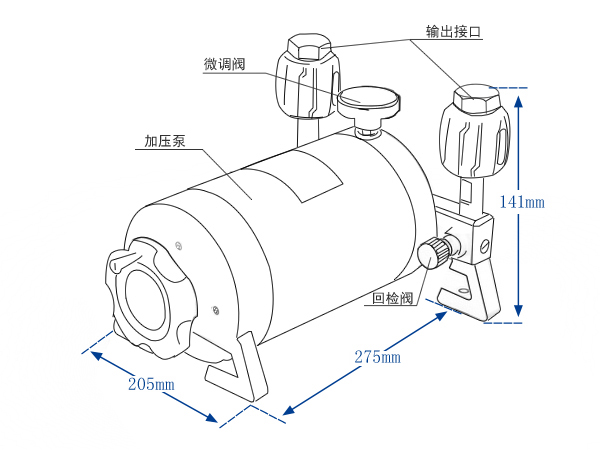 输出接口

微调阀

加压泵

141mm

回检阀

275mm

205mm